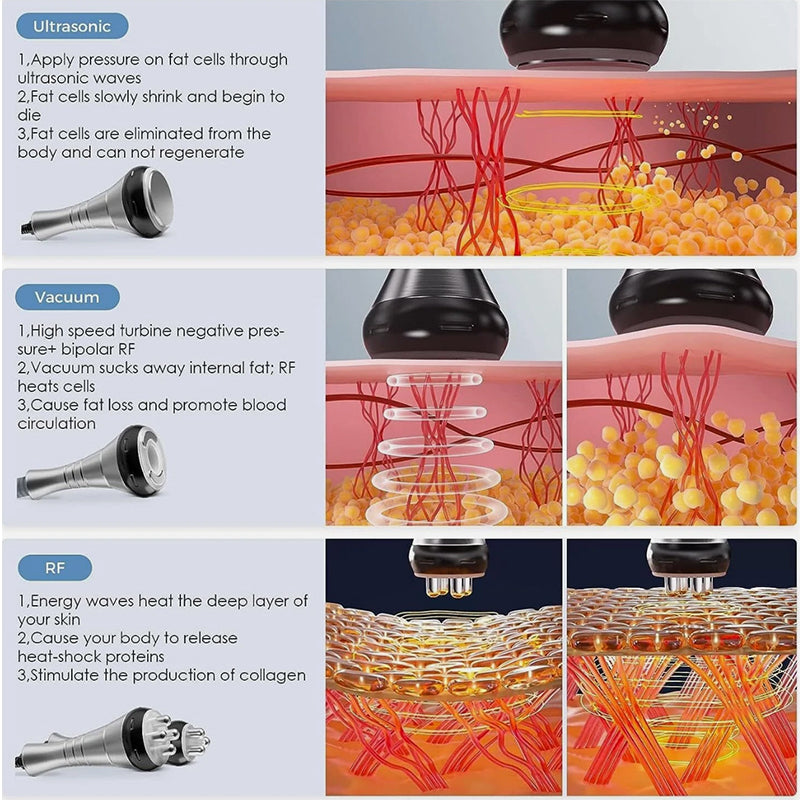 Ultrasonic

1,Apply pressure on fat cells through ultrasonic waves
2,Fat cells slowly shrink and begin to die
3,Fat cells are eliminated from the body and can not regenerate

Vacuum

1,High speed turbine negative pressure+ bipolar RF
2,Vacuum sucks away internal fat; RF heats cells
3,Cause fat loss and promote blood circulation

RF

1,Energy waves heat the deep layer of your skin
2,Cause your body to release heat-shock proteins
3,Stimulate the production of collagen