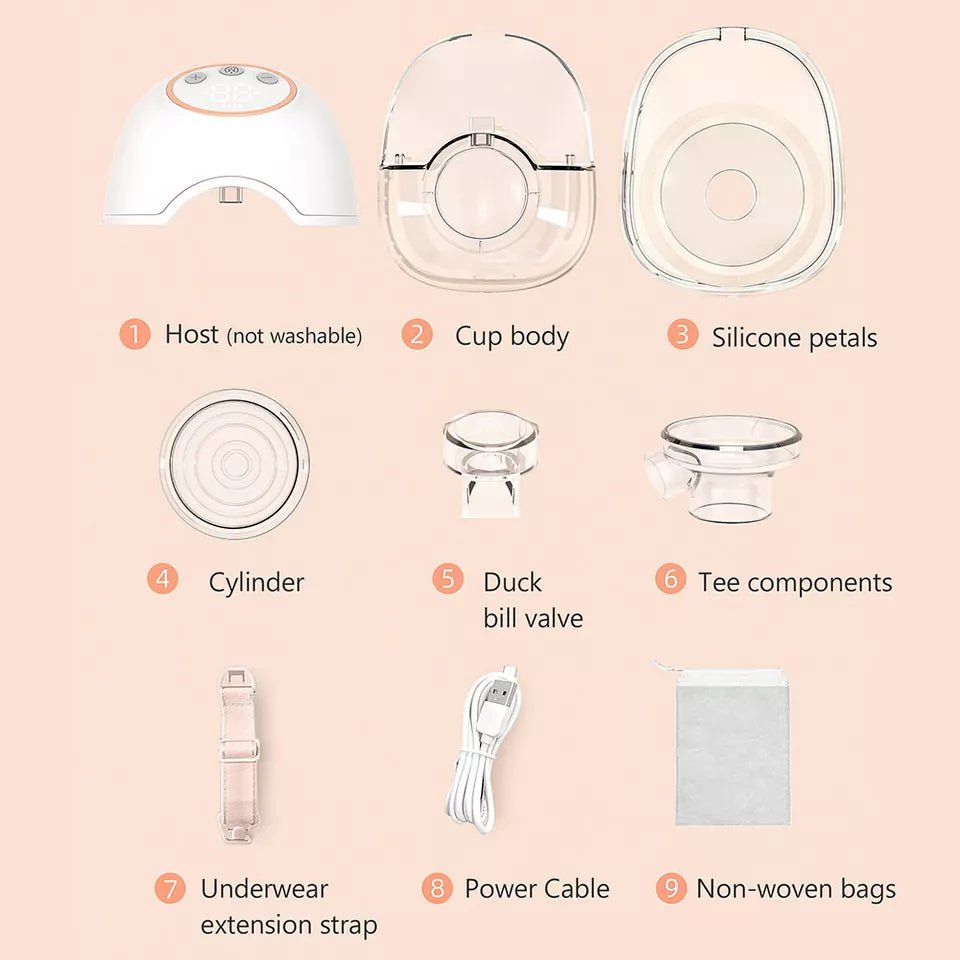 1 Host (not washable)

2 Cup body

3 Silicone petals

4 Cylinder

5 Duck bill valve

6 Tee components

7 Underwear extension strap

8 Power Cable

9 Non-woven bags