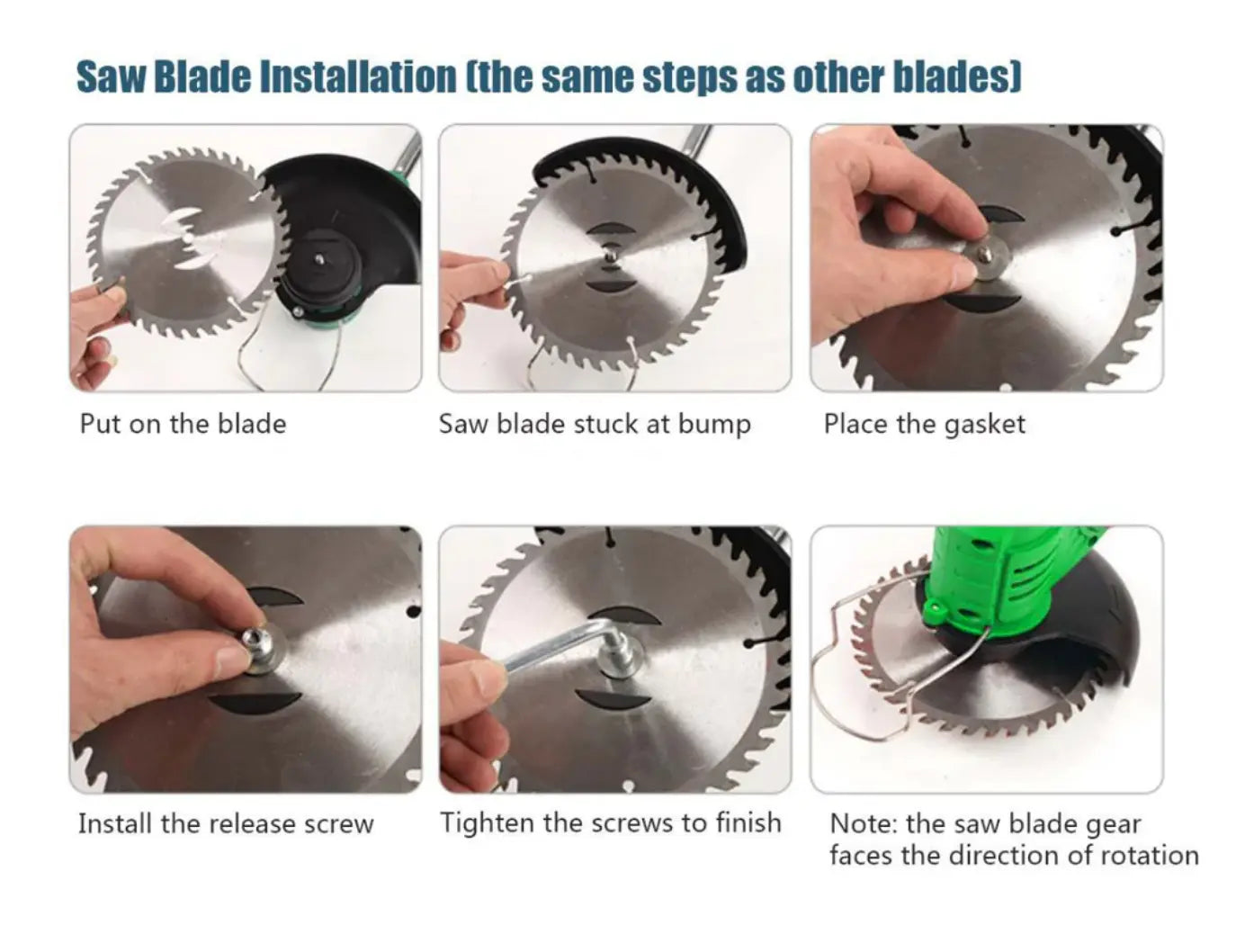 Saw Blade Installation (the same steps as other blades)

Put on the blade

Saw blade stuck at bump

Place the gasket

Install the release screw

Tighten the screws to finish

Note: the saw blade gear faces the direction of rotation